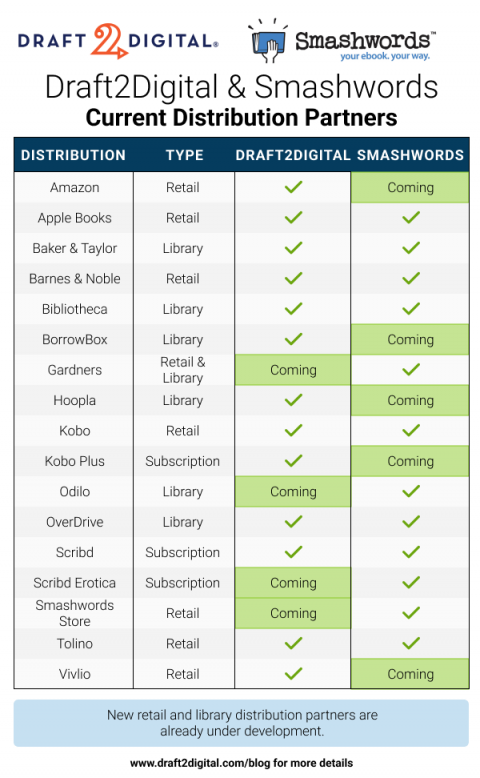 DRAFT 2 DIGITAL®

Smashwords™
your ebook. your way.

Draft2Digital & Smashwords
Current Distribution Partners

| DISTRIBUTION | TYPE | DRAFT2DIGITAL | SMASHWORDS |
|---|---|---|---|
| Amazon | Retail | ✓ | Coming |
| Apple Books | Retail | ✓ | ✓ |
| Baker & Taylor | Library | ✓ | ✓ |
| Barnes & Noble | Retail | ✓ | ✓ |
| Bibliotheca | Library | ✓ | ✓ |
| BorrowBox | Library | ✓ | Coming |
| Gardners | Retail & Library | Coming | ✓ |
| Hoopla | Library | ✓ | Coming |
| Kobo | Retail | ✓ | ✓ |
| Kobo Plus | Subscription | ✓ | Coming |
| Odilo | Library | Coming | ✓ |
| OverDrive | Library | ✓ | ✓ |
| Scribd | Subscription | ✓ | ✓ |
| Scribd Erotica | Subscription | Coming | ✓ |
| Smashwords Store | Retail | Coming | ✓ |
| Tolino | Retail | ✓ | ✓ |
| Vivlio | Retail | ✓ | Coming |

New retail and library distribution partners are already under development.

www.draft2digital.com/blog for more details